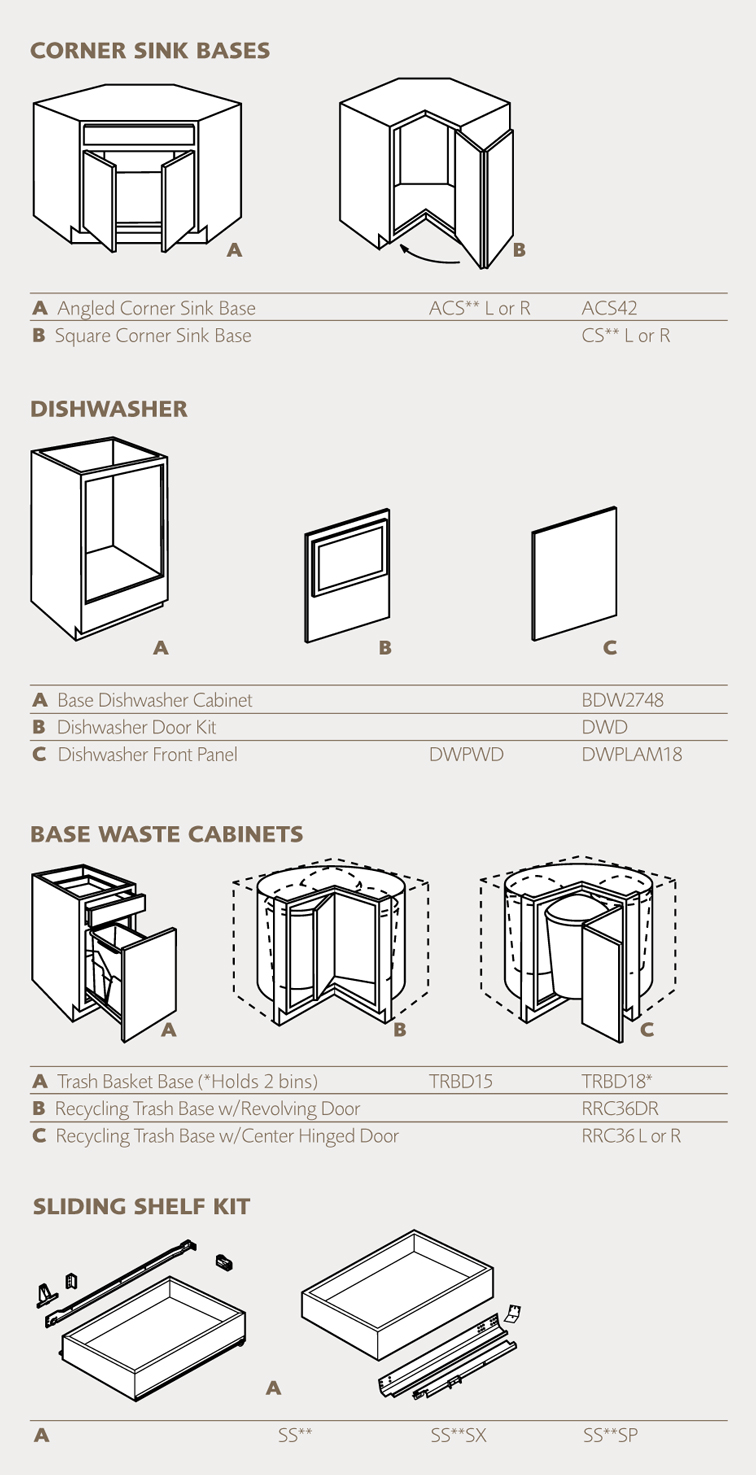 CORNER SINK BASES

A

B

| | | |
|---|---|---|
| **A** Angled Corner Sink Base | ACS** L or R | ACS42 |
| **B** Square Corner Sink Base | | CS** L or R |

DISHWASHER

A

B

C

| | | |
|---|---|---|
| **A** Base Dishwasher Cabinet | | BDW2748 |
| **B** Dishwasher Door Kit | | DWD |
| **C** Dishwasher Front Panel | DWPWD | DWPLAM18 |

BASE WASTE CABINETS

A

B

C

| | | |
|---|---|---|
| **A** Trash Basket Base (*Holds 2 bins) | TRBD15 | TRBD18* |
| **B** Recycling Trash Base w/Revolving Door | | RRC36DR |
| **C** Recycling Trash Base w/Center Hinged Door | | RRC36 L or R |

SLIDING SHELF KIT

A

| | | | |
|---|---|---|---|
| **A** | SS** | SS**SX | SS**SP |