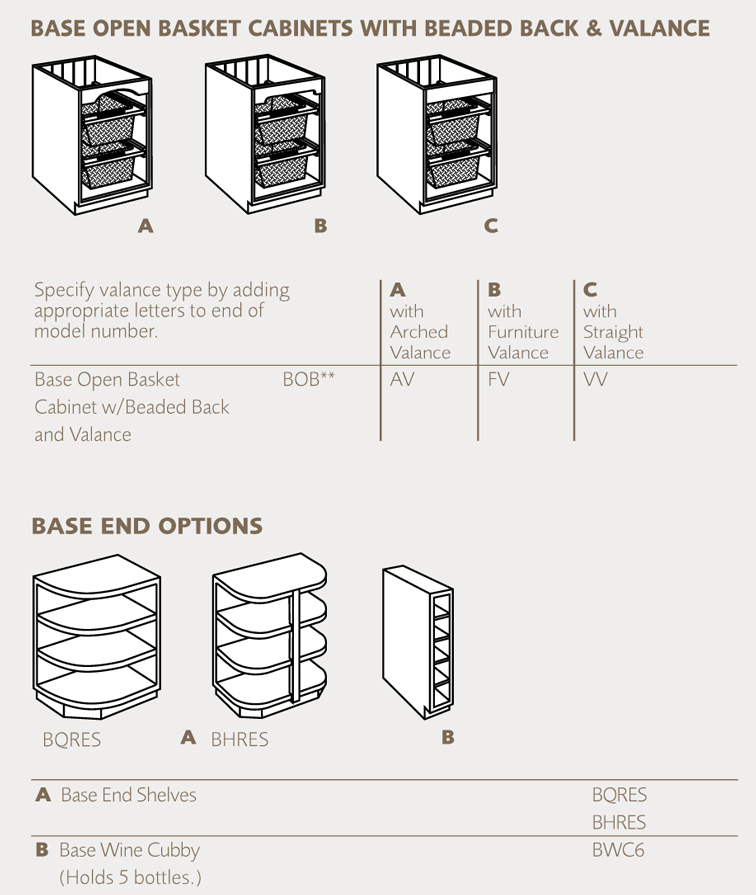 BASE OPEN BASKET CABINETS WITH BEADED BACK & VALANCE

A

B

C

| Specify valance type by adding appropriate letters to end of model number. | | A with Arched Valance | B with Furniture Valance | C with Straight Valance |
|---|---|---|---|---|
| Base Open Basket Cabinet w/Beaded Back and Valance | BOB** | AV | FV | VV |

BASE END OPTIONS

BQRES

A BHRES

B

| | |
|---|---|
| A Base End Shelves | BQRES BHRES |
| B Base Wine Cubby (Holds 5 bottles.) | BWC6 |